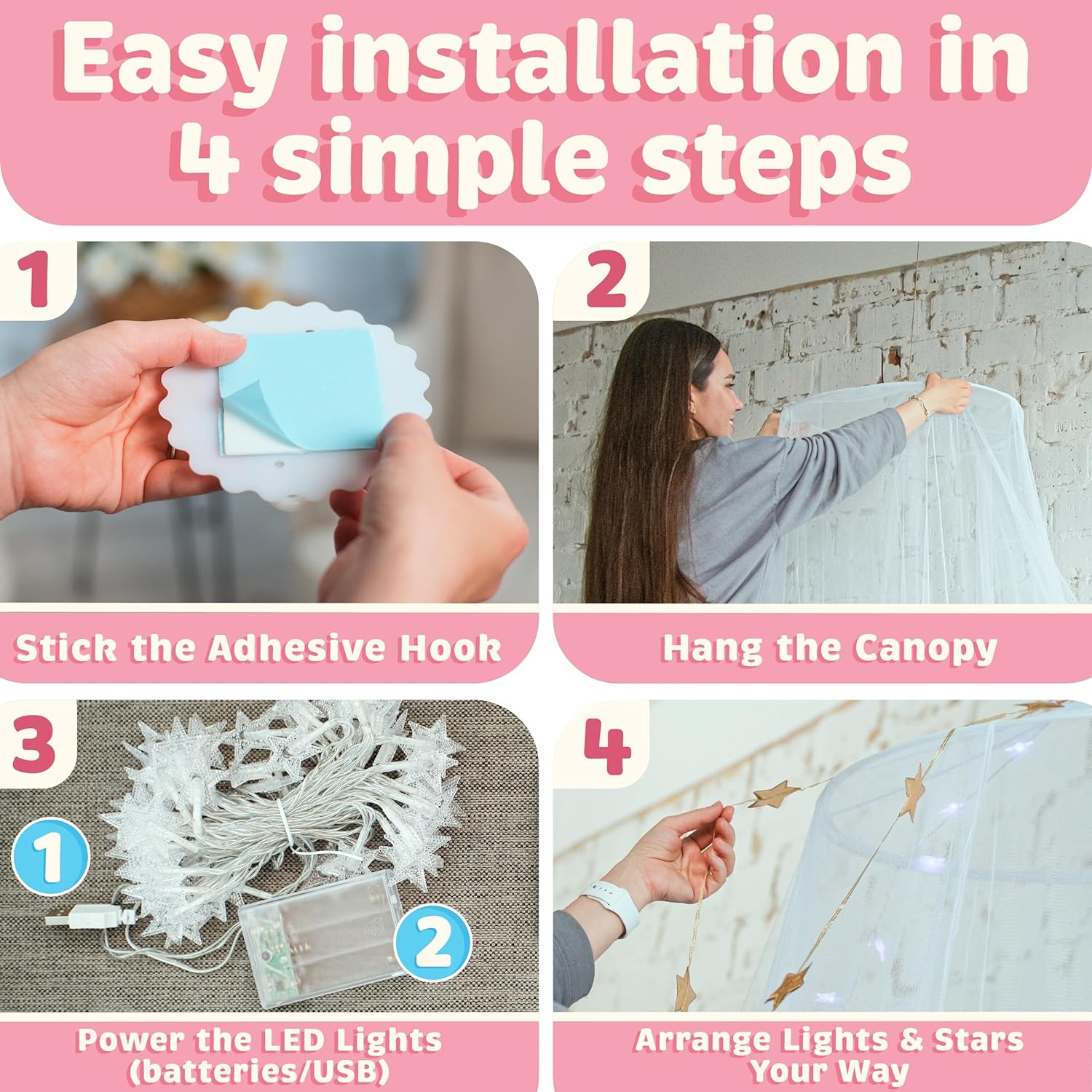 Easy installation in 4 simple steps

1

Stick the Adhesive Hook

2

Hang the Canopy

3

1

2

Power the LED Lights (batteries/USB)

4

Arrange Lights & Stars Your Way